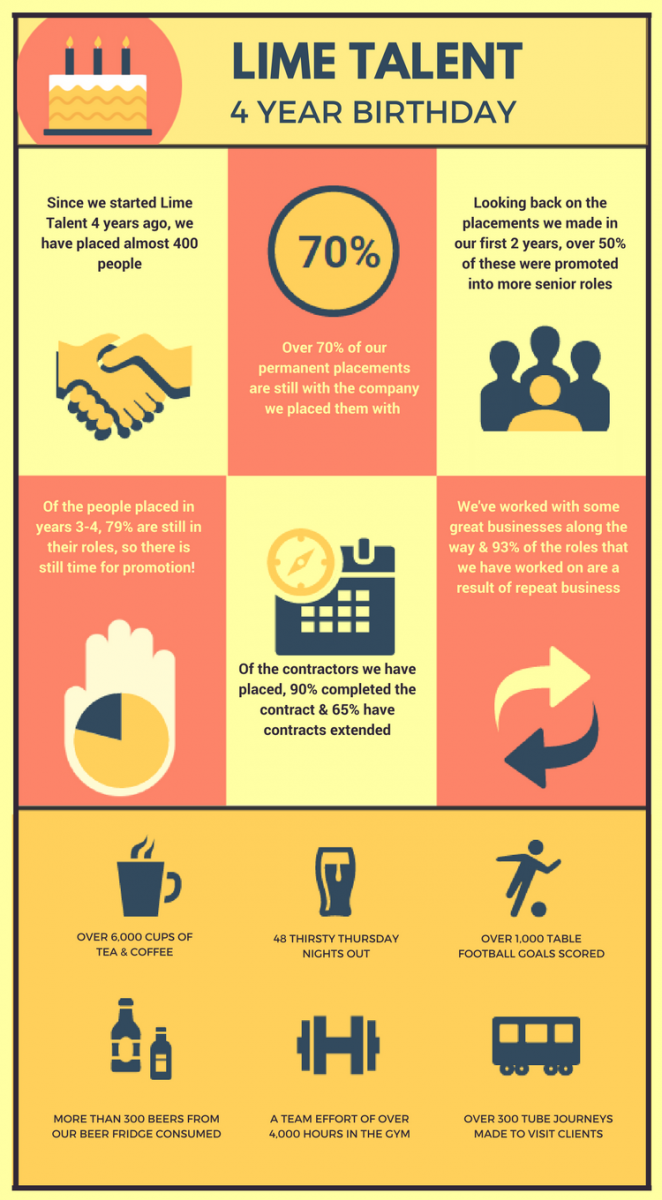 LIME TALENT
4 YEAR BIRTHDAY

Since we started Lime Talent 4 years ago, we have placed almost 400 people

70%

Over 70% of our permanent placements are still with the company we placed them with

Looking back on the placements we made in our first 2 years, over 50% of these were promoted into more senior roles

Of the people placed in years 3-4, 79% are still in their roles, so there is still time for promotion!

Of the contractors we have placed, 90% completed the contract & 65% have contracts extended

We've worked with some great businesses along the way & 93% of the roles that we have worked on are a result of repeat business

OVER 6,000 CUPS OF TEA & COFFEE

48 THIRSTY THURSDAY NIGHTS OUT

OVER 1,000 TABLE FOOTBALL GOALS SCORED

MORE THAN 300 BEERS FROM OUR BEER FRIDGE CONSUMED

A TEAM EFFORT OF OVER 4,000 HOURS IN THE GYM

OVER 300 TUBE JOURNEYS MADE TO VISIT CLIENTS